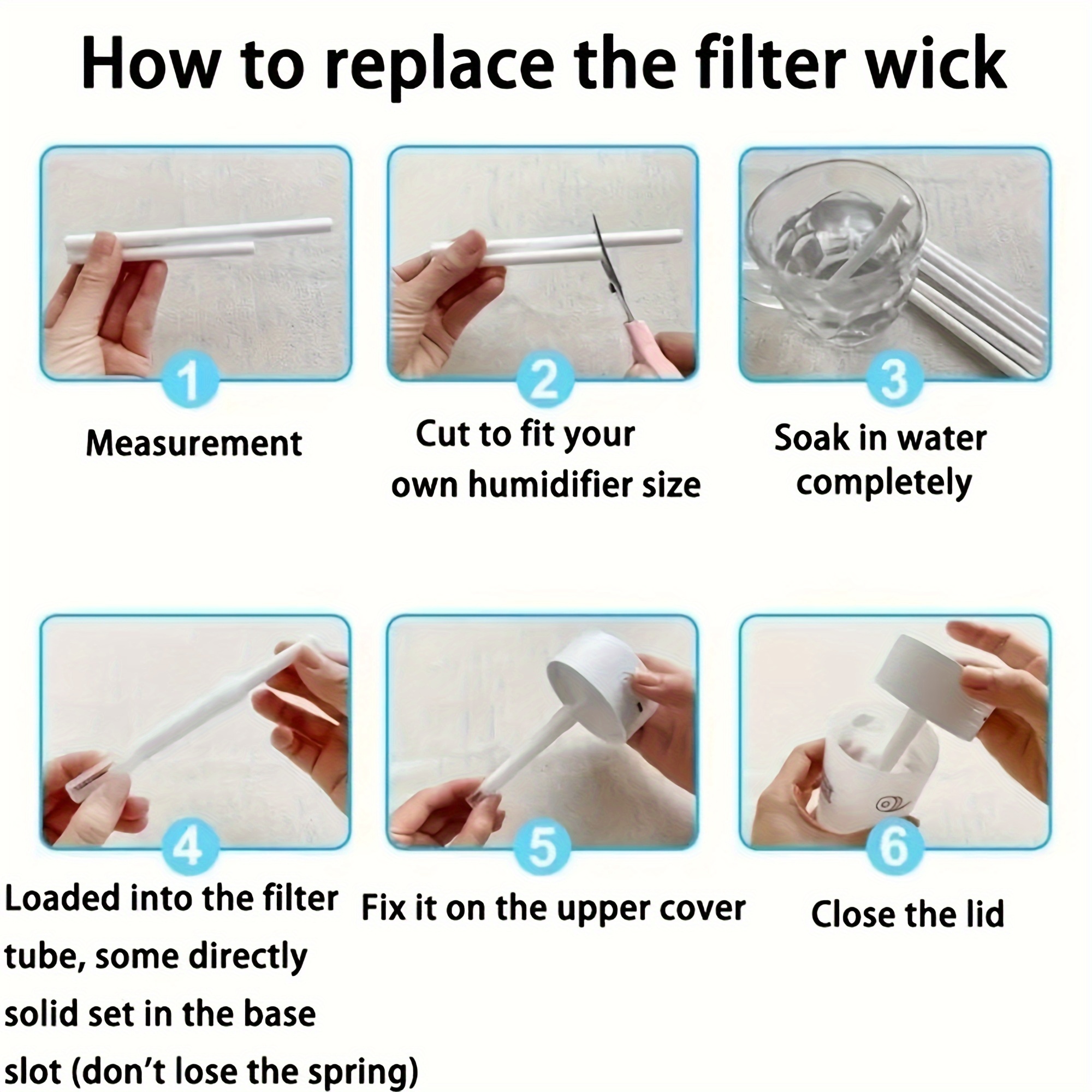 How to replace the filter wick

1

Measurement

2

Cut to fit your own humidifier size

3

Soak in water completely

4

Loaded into the filter tube, some directly solid set in the base slot (don't lose the spring)

5

Fix it on the upper cover

6

Close the lid