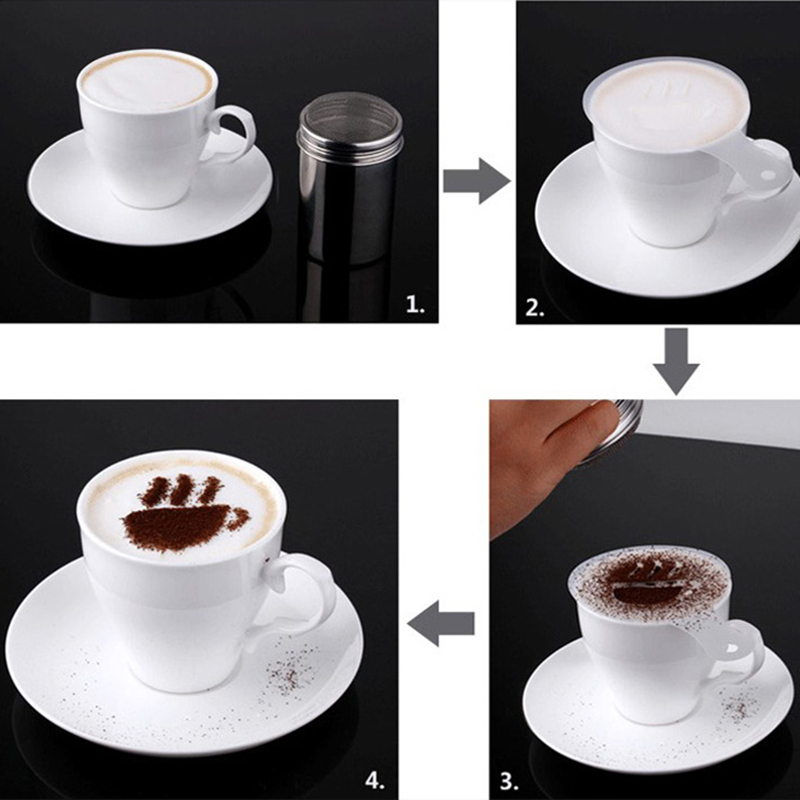 1.

2.

3.

4.